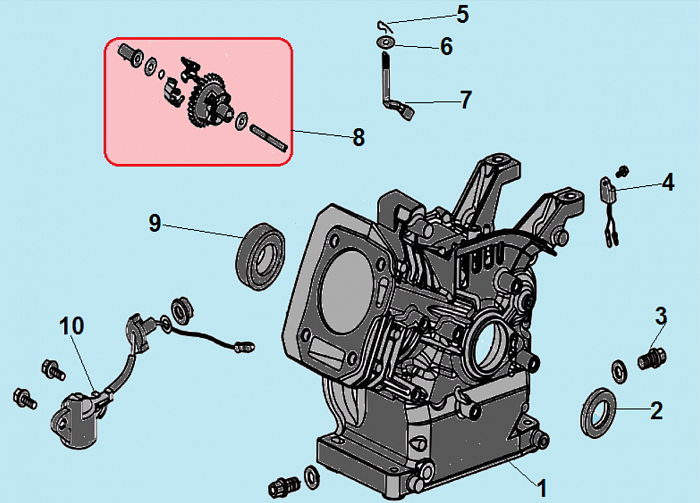 5
6
7
8
4
9
3
10
2
1